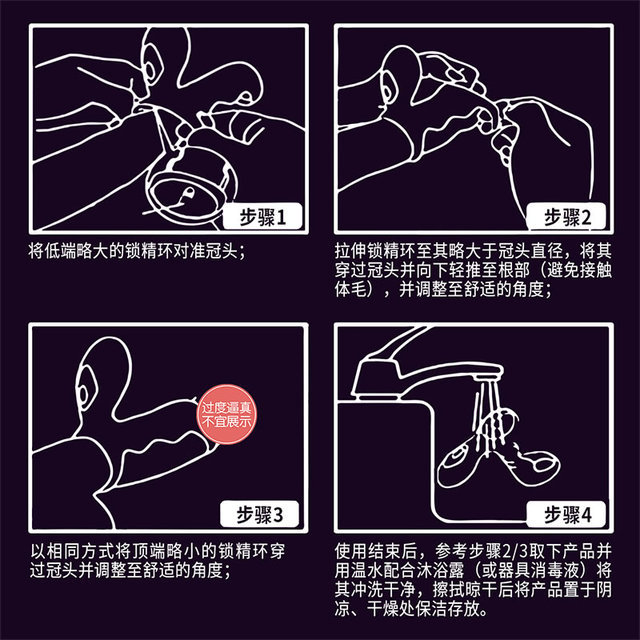 步骤1

将低端略大的锁精环对准冠头；

步骤2

拉伸锁精环至其略大于冠头直径，将其穿过冠头并向下轻推至根部（避免接触体毛），并调整至舒适的角度；

过度逼真
不宜展示

步骤3

以相同方式将顶端略小的锁精环穿过冠头并调整至舒适的角度；

步骤4

使用结束后，参考步骤2/3取下产品并用温水配合沐浴露（或器具消毒液）将其冲洗干净，擦拭晾干后将产品置于阴凉、干燥处保洁存放。