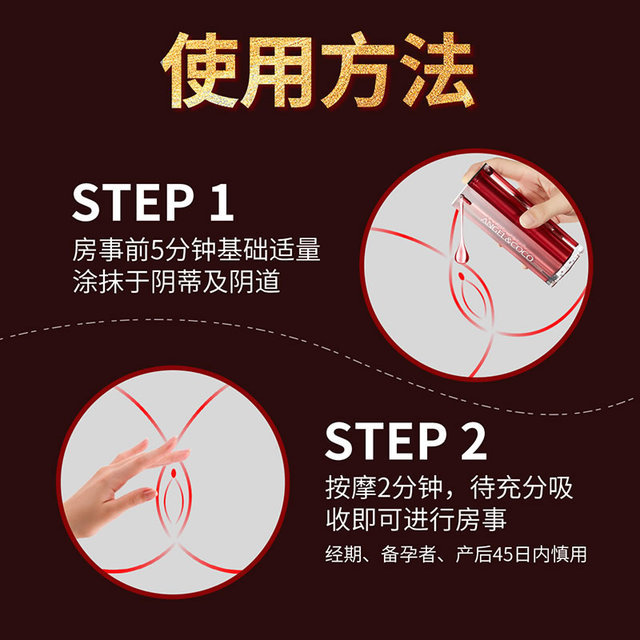 使用方法

STEP 1
房事前5分钟基础适量涂抹于阴蒂及阴道

ANGEL&COCO

STEP 2
按摩2分钟，待充分吸收即可进行房事

经期、备孕者、产后45日内慎用